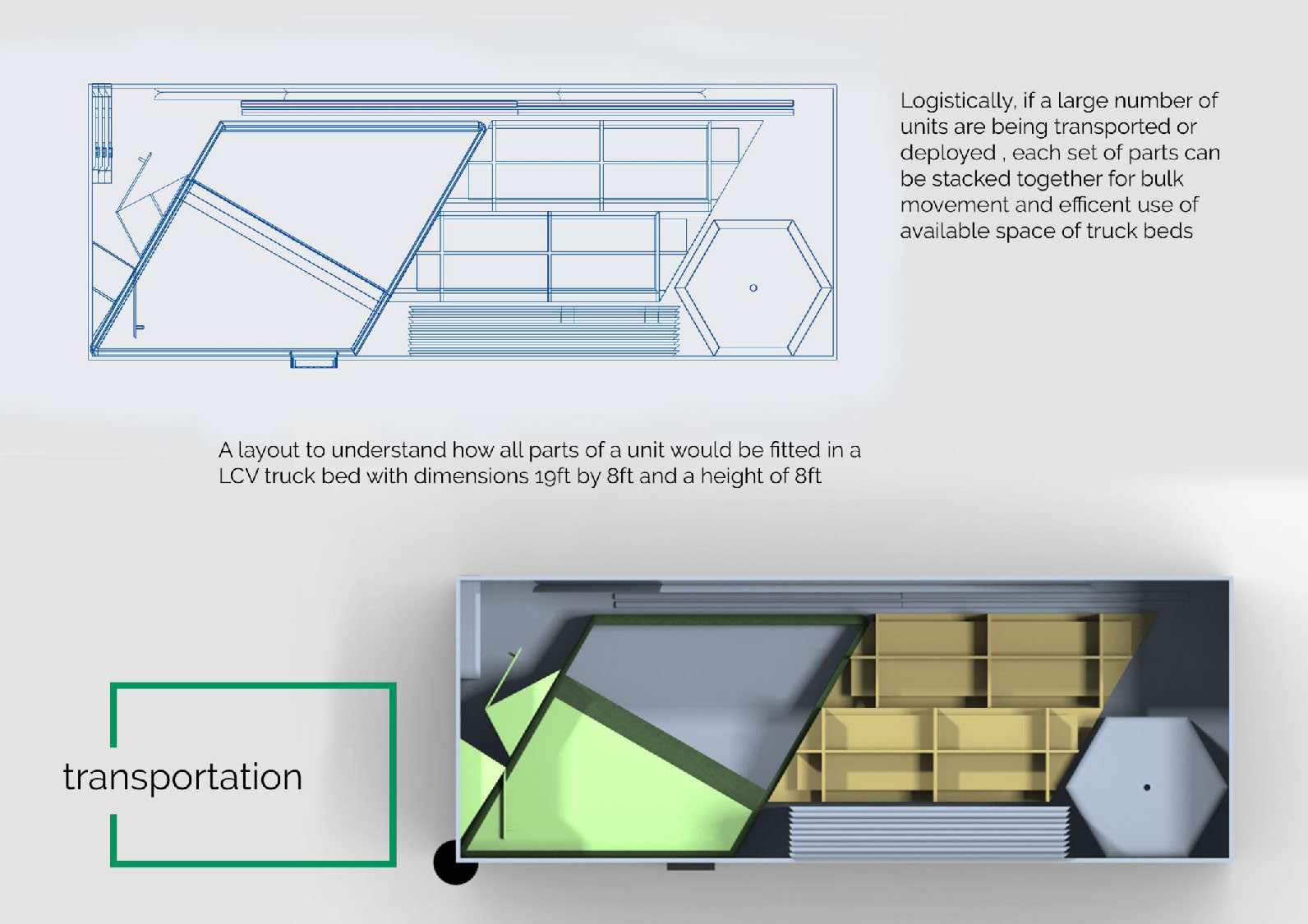 Logistically, if a large number of units are being transported or deployed , each set of parts can be stacked together for bulk movement and efficent use of available space of truck beds

A layout to understand how all parts of a unit would be fitted in a LCV truck bed with dimensions 19ft by 8ft and a height of 8ft

transportation